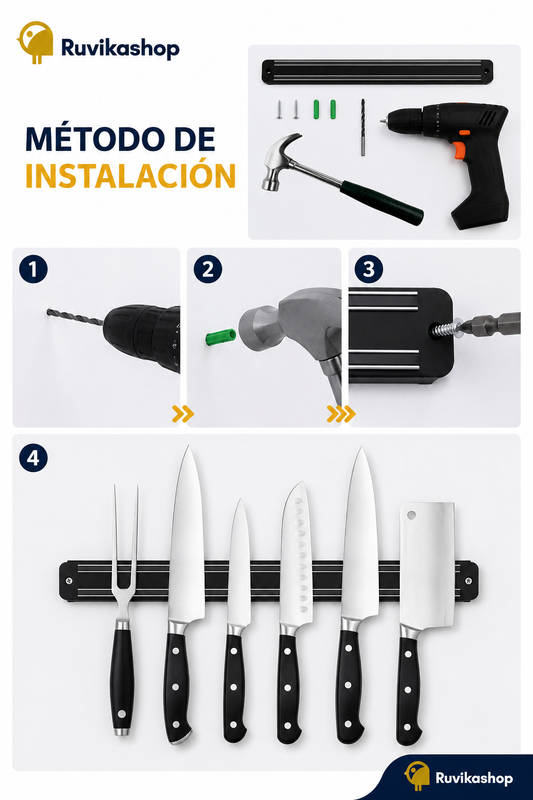 Ruvikashop

MÉTODO DE
INSTALACIÓN

1

2

3

4

Ruvikashop