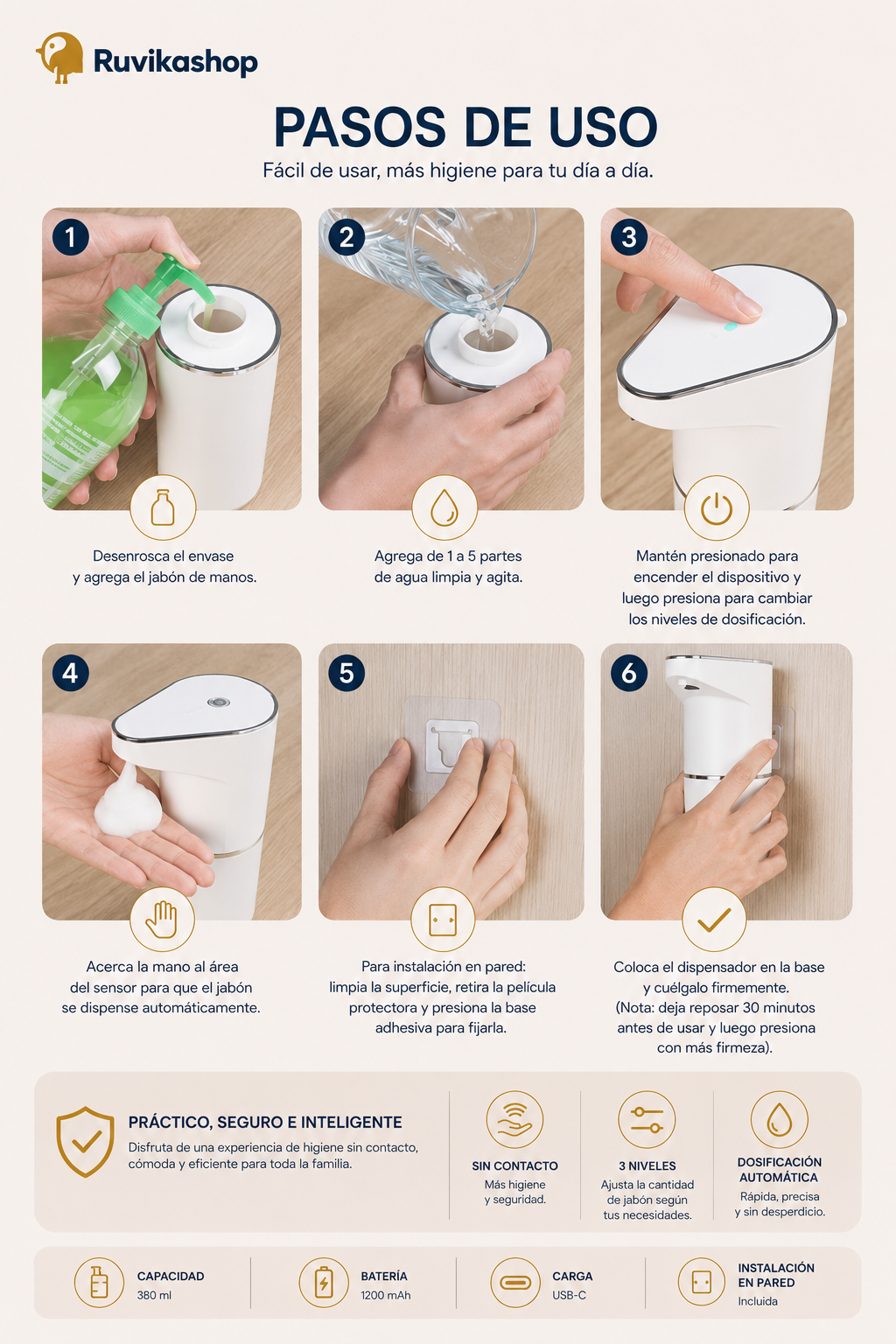 Ruvikashop

PASOS DE USO

Fácil de usar, más higiene para tu día a día.

1

Desenrosca el envase y agrega el jabón de manos.

2

Agrega de 1 a 5 partes de agua limpia y agita.

3

Mantén presionado para encender el dispositivo y luego presiona para cambiar los niveles de dosificación.

4

Acerca la mano al área del sensor para que el jabón se dispense automáticamente.

5

Para instalación en pared: limpia la superficie, retira la película protectora y presiona la base adhesiva para fijarla.

6

Coloca el dispensador en la base y cuélgalo firmemente. (Nota: deja reposar 30 minutos antes de usar y luego presiona con más firmeza).

PRÁCTICO, SEGURO E INTELIGENTE

Disfruta de una experiencia de higiene sin contacto, cómoda y eficiente para toda la familia.

SIN CONTACTO
Más higiene y seguridad.

3 NIVELES
Ajusta la cantidad de jabón según tus necesidades.

DOSIFICACIÓN AUTOMÁTICA
Rápida, precisa y sin desperdicio.

CAPACIDAD
380 ml

BATERÍA
1200 mAh

CARGA
USB-C

INSTALACIÓN EN PARED
Incluida