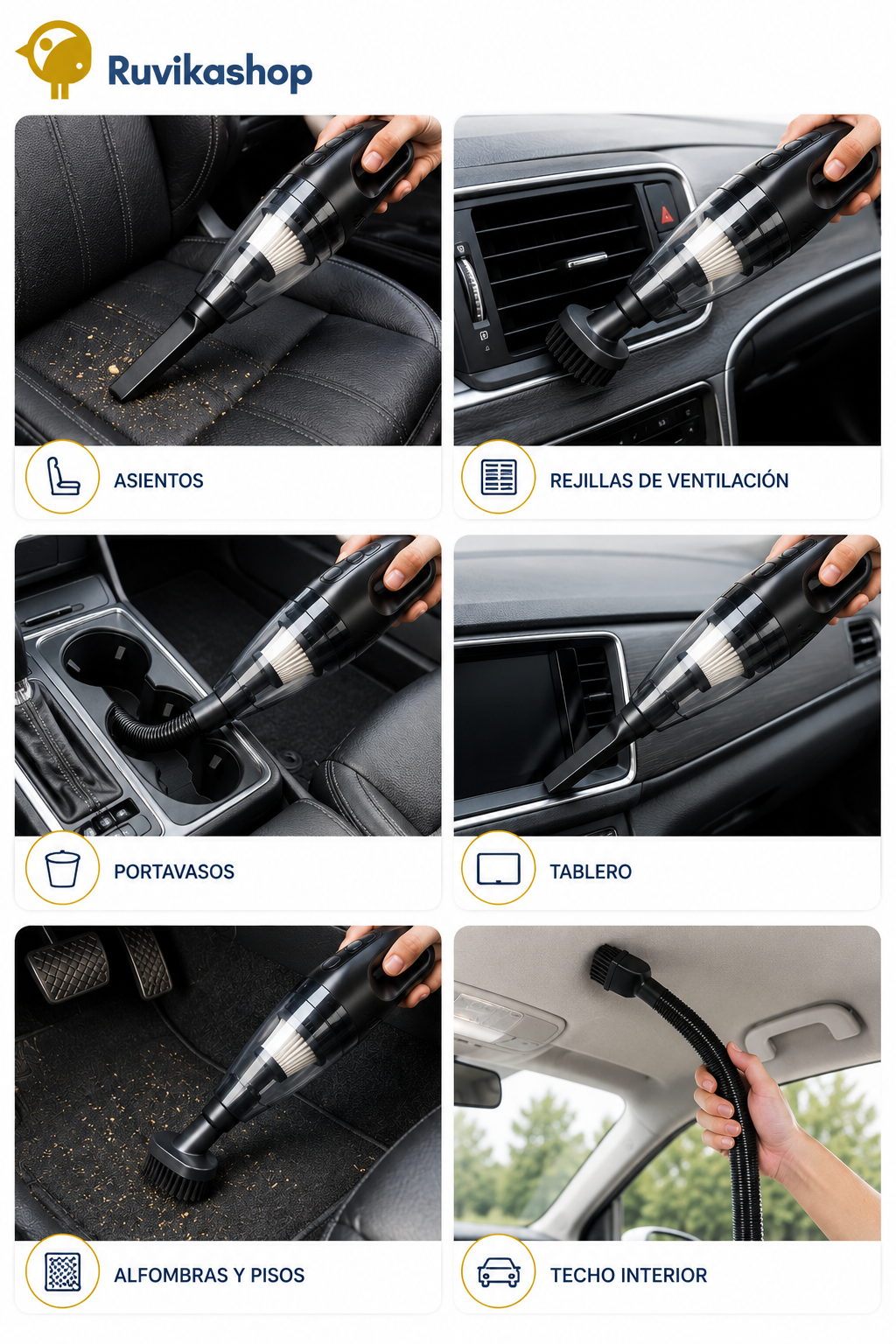 Ruvikashop

ASIENTOS

REJILLAS DE VENTILACIÓN

PORTAVASOS

TABLERO

ALFOMBRAS Y PISOS

TECHO INTERIOR